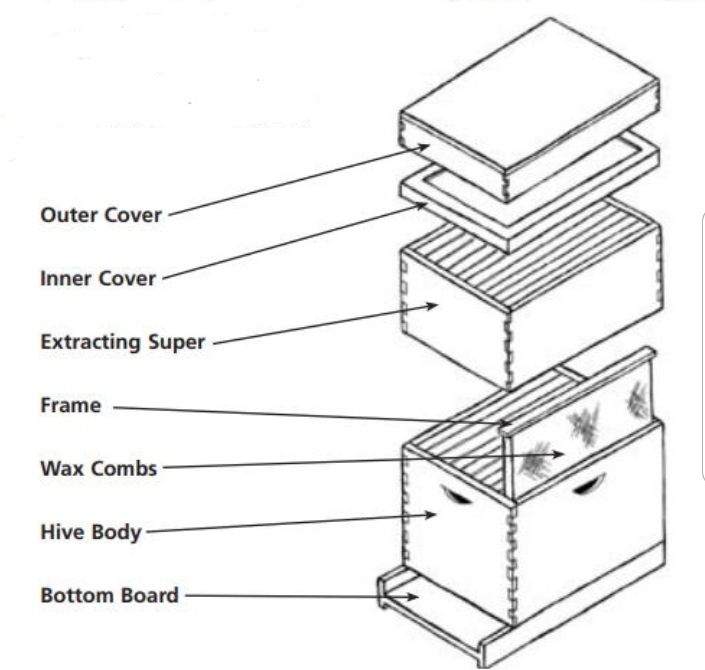 Outer Cover
Inner Cover
Extracting Super
Frame
Wax Combs
Hive Body
Bottom Board